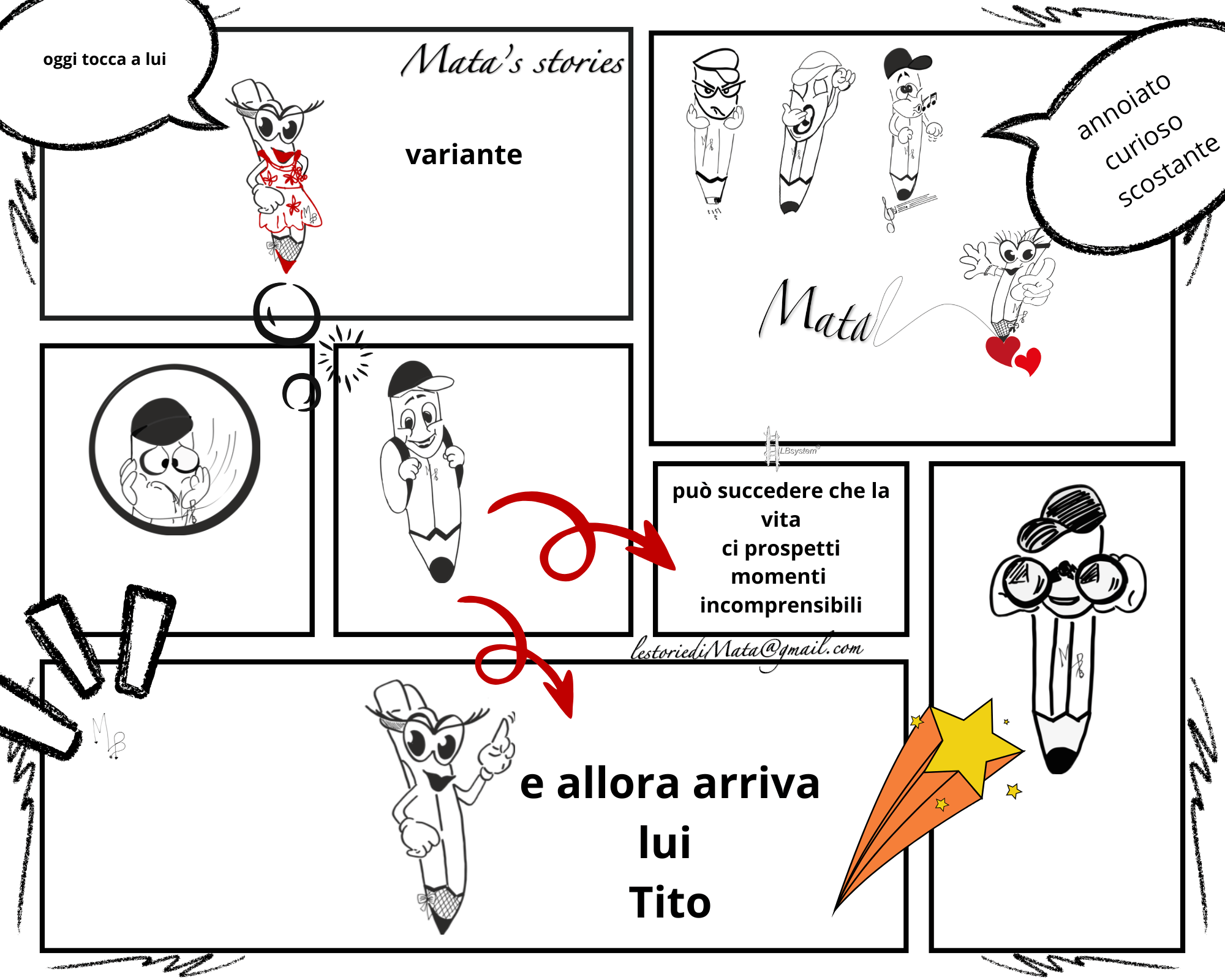 oggi tocca a lui

Mata's stories

variante

annoiato
curioso
scostante

Mata

LBsystem

può succedere che la vita
ci prospetti
momenti
incomprensibili

lestoriediMata@gmail.com

e allora arriva
lui
Tito